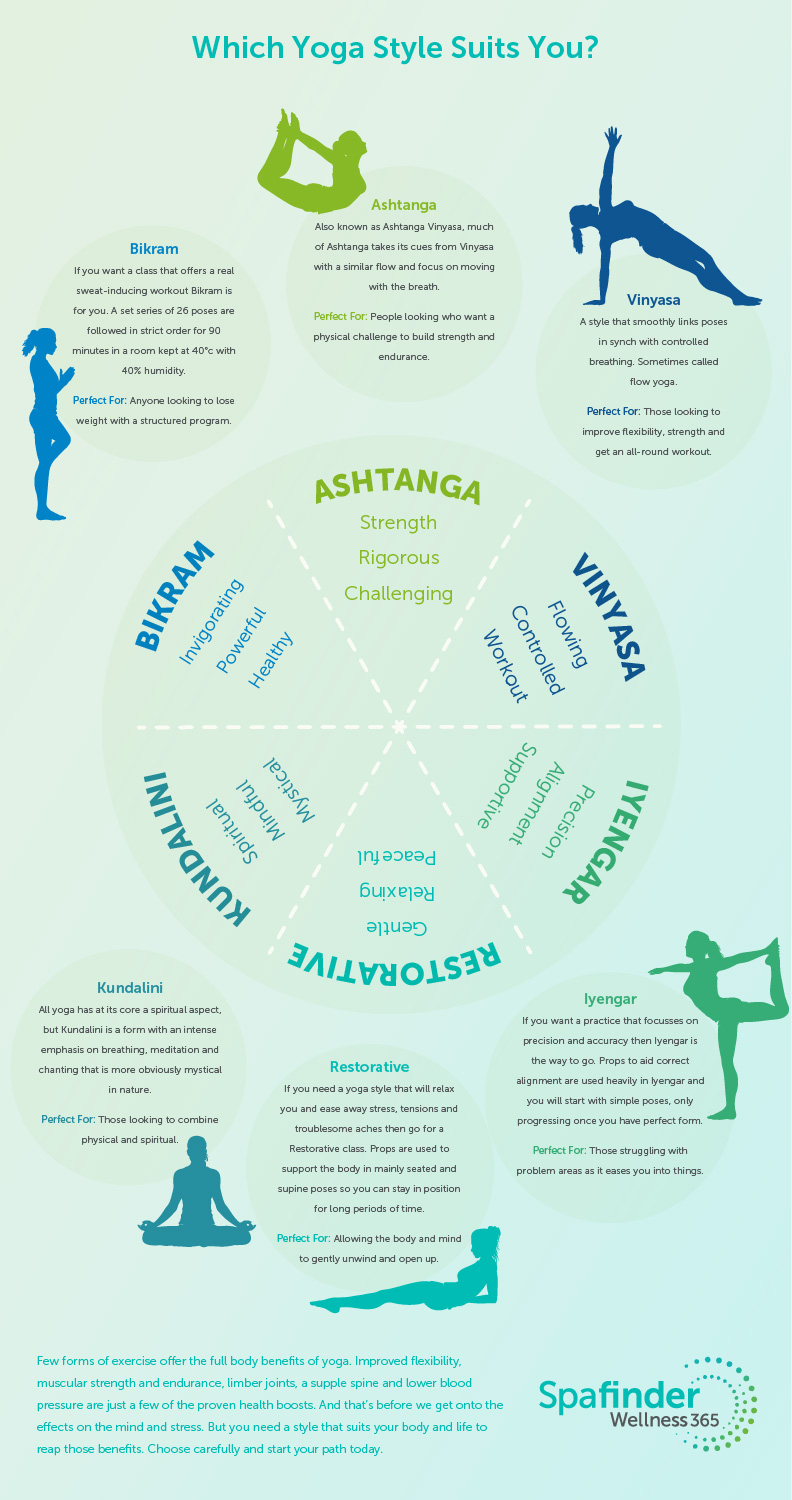 Which Yoga Style Suits You?

Bikram

If you want a class that offers a real sweat-inducing workout Bikram is for you. A set series of 26 poses are followed in strict order for 90 minutes in a room kept at 40°c with 40% humidity.

Perfect For: Anyone looking to lose weight with a structured program.

Ashtanga

Also known as Ashtanga Vinyasa, much of Ashtanga takes its cues from Vinyasa with a similar flow and focus on moving with the breath.

Perfect For: People looking who want a physical challenge to build strength and endurance.

Vinyasa

A style that smoothly links poses in synch with controlled breathing. Sometimes called flow yoga.

Perfect For: Those looking to improve flexibility, strength and get an all-round workout.

ASHTANGA
Strength
Rigorous
Challenging

VINYASA
Flowing
Controlled
Workout

IYENGAR
Precision
Alignment
Supportive

RESTORATIVE
Gentle
Relaxing
Peaceful

KUNDALINI
Spiritual
Mindful
Mystical

BIKRAM
Invigorating
Powerful
Healthy

Kundalini

All yoga has at its core a spiritual aspect, but Kundalini is a form with an intense emphasis on breathing, meditation and chanting that is more obviously mystical in nature.

Perfect For: Those looking to combine physical and spiritual.

Restorative

If you need a yoga style that will relax you and ease away stress, tensions and troublesome aches then go for a Restorative class. Props are used to support the body in mainly seated and supine poses so you can stay in position for long periods of time.

Perfect For: Allowing the body and mind to gently unwind and open up.

Iyengar

If you want a practice that focusses on precision and accuracy then Iyengar is the way to go. Props to aid correct alignment are used heavily in Iyengar and you will start with simple poses, only progressing once you have perfect form.

Perfect For: Those struggling with problem areas as it eases you into things.

Few forms of exercise offer the full body benefits of yoga. Improved flexibility, muscular strength and endurance, limber joints, a supple spine and lower blood pressure are just a few of the proven health boosts. And that's before we get onto the effects on the mind and stress. But you need a style that suits your body and life to reap those benefits. Choose carefully and start your path today.

Spafinder
Wellness 365