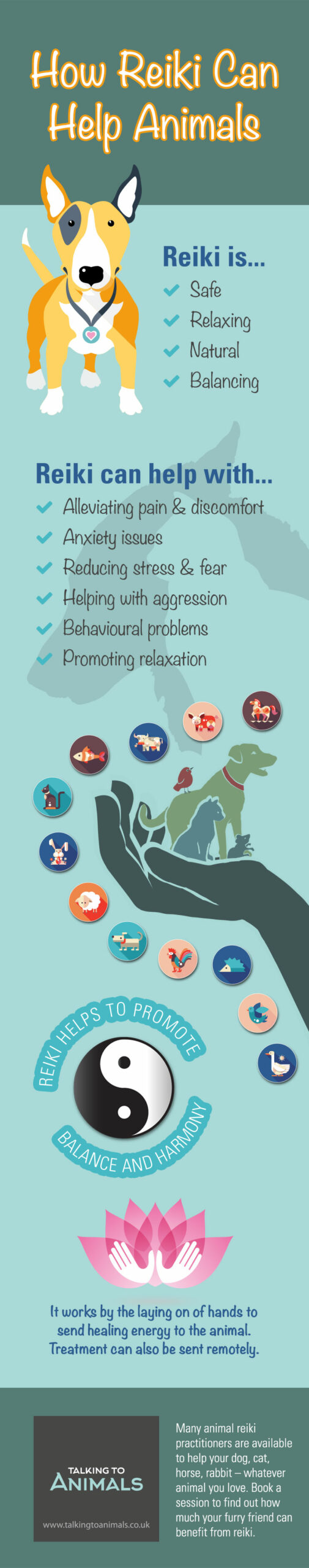 How Reiki Can Help Animals

Reiki is...
Safe
Relaxing
Natural
Balancing

Reiki can help with...
Alleviating pain & discomfort
Anxiety issues
Reducing stress & fear
Helping with aggression
Behavioural problems
Promoting relaxation

REIKI HELPS TO PROMOTE
BALANCE AND HARMONY

It works by the laying on of hands to send healing energy to the animal. Treatment can also be sent remotely.

TALKING TO ANIMALS
www.talkingtoanimals.co.uk

Many animal reiki practitioners are available to help your dog, cat, horse, rabbit – whatever animal you love. Book a session to find out how much your furry friend can benefit from reiki.